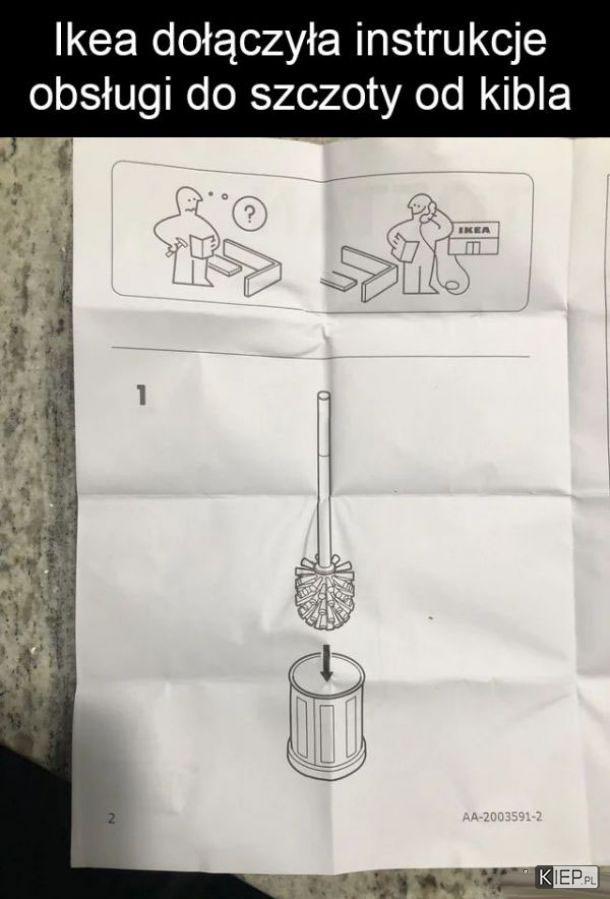 Ikea dołączyła instrukcje obsługi do szczoty od kibla

?

IKEA

1

2

AA-2003591-2

KIEP.PL