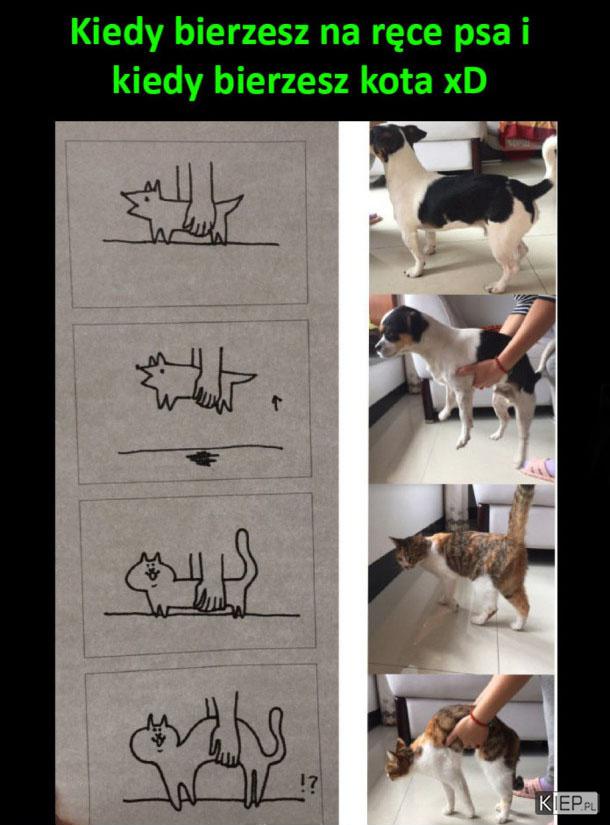 Kiedy bierzesz na ręce psa i kiedy bierzesz kota xD

!?

KIEP.PL